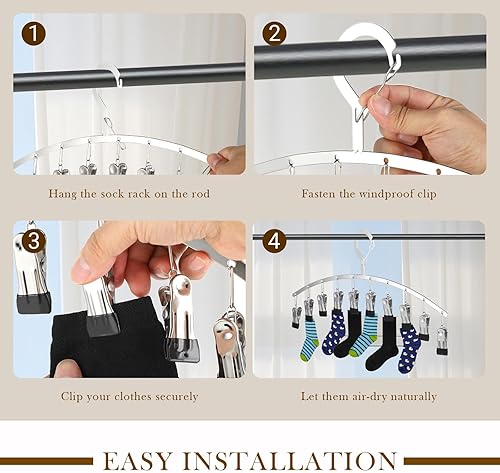 1

Hang the sock rack on the rod

2

Fasten the windproof clip

3

Clip your clothes securely

4

Let them air-dry naturally

EASY INSTALLATION