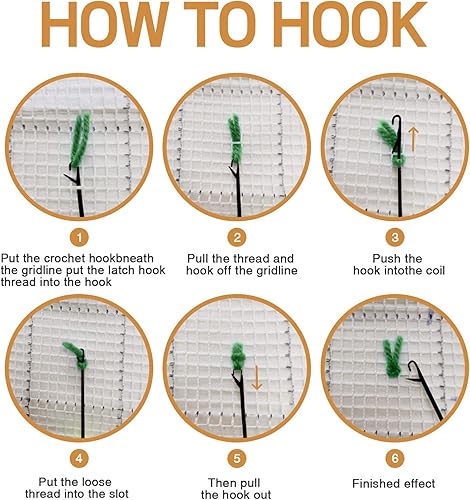 HOW TO HOOK

1
Put the crochet hookbneath the gridline put the latch hook thread into the hook

2
Pull the thread and hook off the gridline

3
Push the hook intothe coil

4
Put the loose thread into the slot

5
Then pull the hook out

6
Finished effect