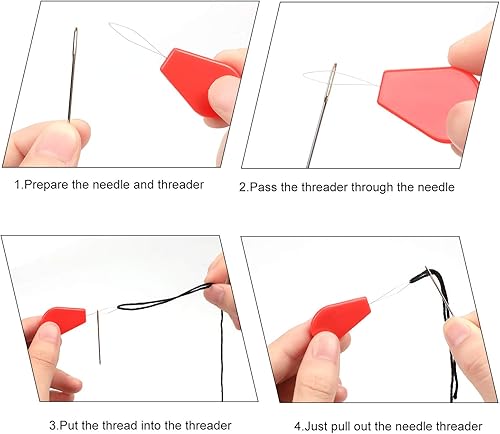 1.Prepare the needle and threader

2.Pass the threader through the needle

3.Put the thread into the threader

4.Just pull out the needle threader