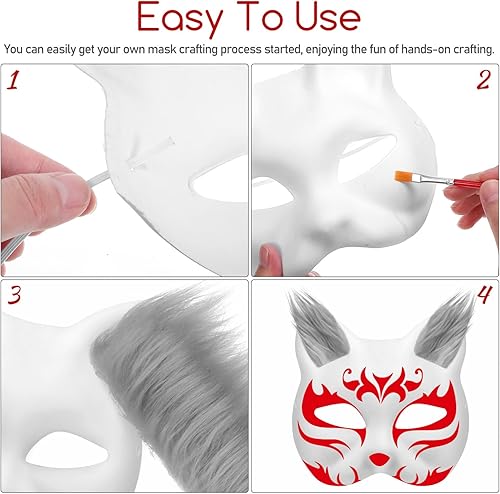 Easy To Use

You can easily get your own mask crafting process started, enjoying the fun of hands-on crafting.

1

2

3

4