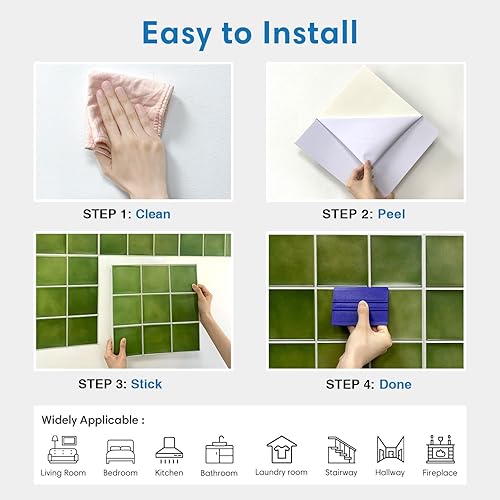 Easy to Install

STEP 1: Clean

STEP 2: Peel

STEP 3: Stick

STEP 4: Done

Widely Applicable :

Living Room

Bedroom

Kitchen

Bathroom

Laundry room

Stairway

Hallway

Fireplace