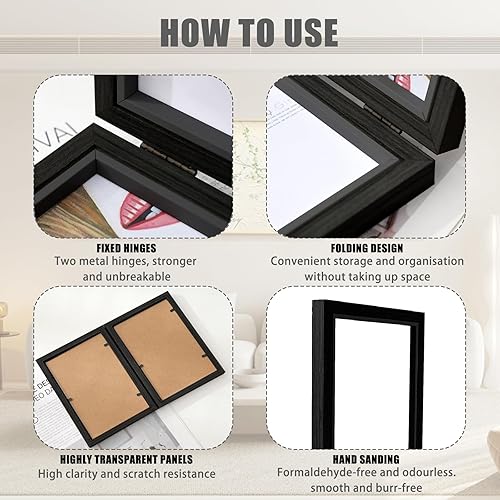 HOW TO USE

FIXED HINGES
Two metal hinges, stronger and unbreakable

FOLDING DESIGN
Convenient storage and organisation without taking up space

HIGHLY TRANSPARENT PANELS
High clarity and scratch resistance

HAND SANDING
Formaldehyde-free and odourless. smooth and burr-free