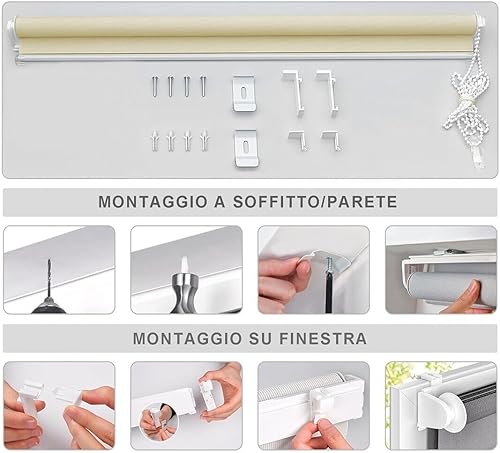 MONTAGGIO A SOFFITTO/PARETE

MONTAGGIO SU FINESTRA