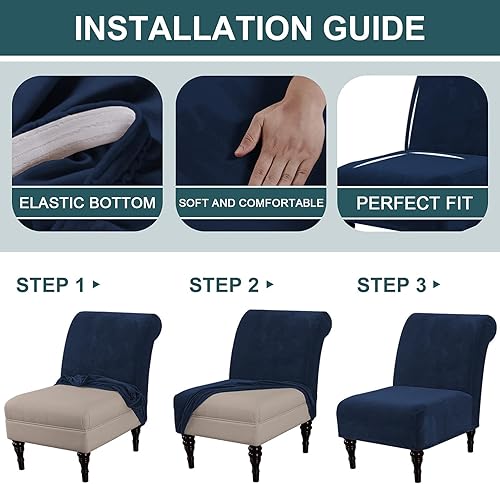 INSTALLATION GUIDE

ELASTIC BOTTOM

SOFT AND COMFORTABLE

PERFECT FIT

STEP 1 ▸

STEP 2 ▸

STEP 3 ▸