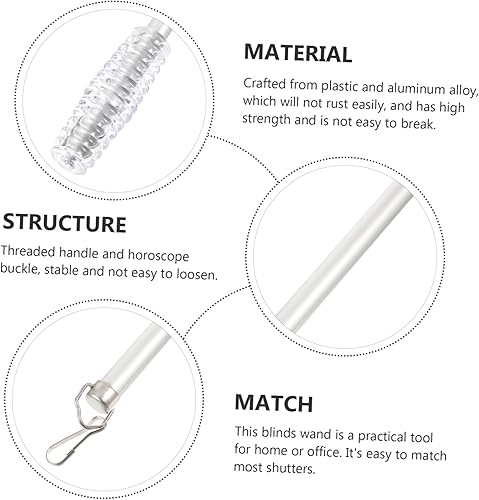 MATERIAL

Crafted from plastic and aluminum alloy, which will not rust easily, and has high strength and is not easy to break.

STRUCTURE

Threaded handle and horoscope buckle, stable and not easy to loosen.

MATCH

This blinds wand is a practical tool for home or office. It's easy to match most shutters.