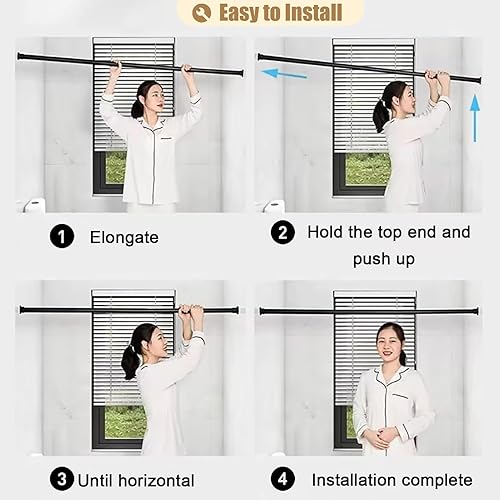 Easy to Install

1 Elongate

2 Hold the top end and push up

3 Until horizontal

4 Installation complete