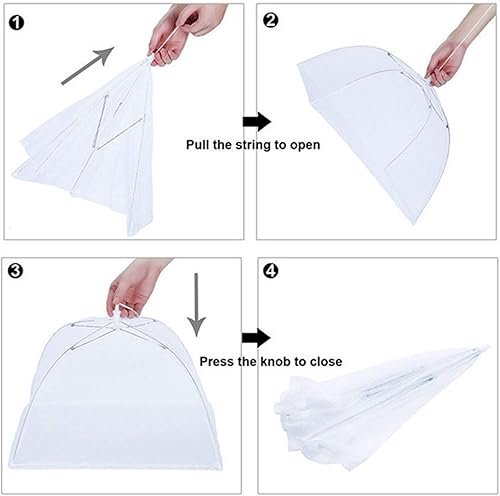 ❶

❷

Pull the string to open

❸

❹

Press the knob to close