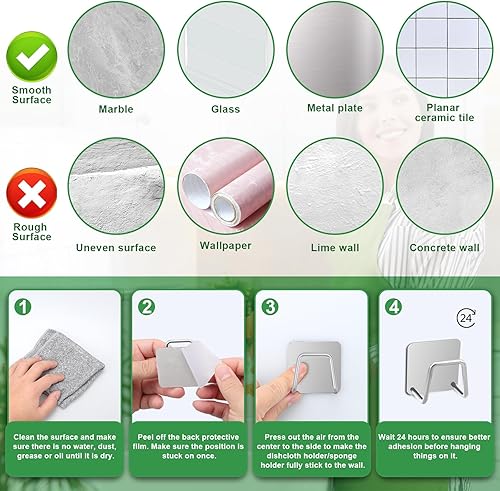 Smooth Surface

Marble

Glass

Metal plate

Planar ceramic tile

Rough Surface

Uneven surface

Wallpaper

Lime wall

Concrete wall

1

Clean the surface and make sure there is no water, dust, grease or oil until it is dry.

2

Peel off the back protective film. Make sure the position is stuck on once.

3

Press out the air from the center to the side to make the dishcloth holder/sponge holder fully stick to the wall.

4

24

Wait 24 hours to ensure better adhesion before hanging things on it.