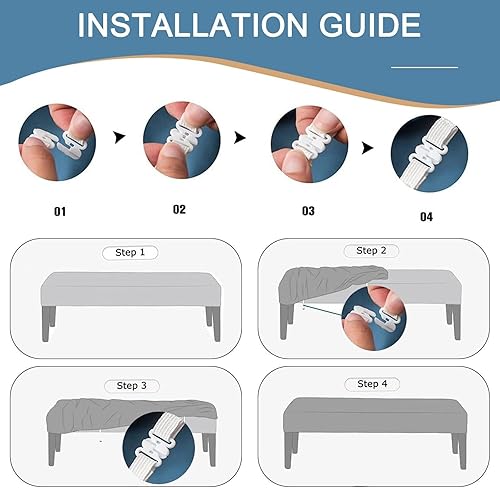 INSTALLATION GUIDE

01

02

03

04

Step 1

Step 2

Step 3

Step 4