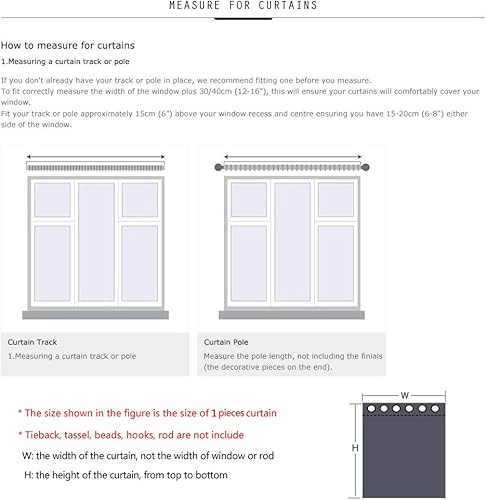 MEASURE FOR CURTAINS

How to measure for curtains

1.Measuring a curtain track or pole

If you don't already have your track or pole in place, we recommend fitting one before you measure.
To fit correctly measure the width of the window plus 30/40cm (12-16"), this will ensure your curtains will comfortably cover your window.
Fit your track or pole approximately 15cm (6") above your window recess and centre ensuring you have 15-20cm (6-8") either side of the window.

Curtain Track
1.Measuring a curtain track or pole

Curtain Pole
Measure the pole length, not including the finials (the decorative pieces on the end).

* The size shown in the figure is the size of 1 pieces curtain
* Tieback, tassel, beads, hooks, rod are not include
W: the width of the curtain, not the width of window or rod
H: the height of the curtain, from top to bottom

W
H