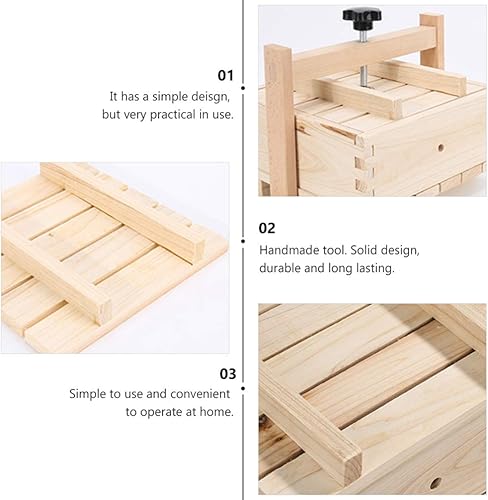 01
It has a simple deisgn, but very practical in use.

02
Handmade tool. Solid design, durable and long lasting.

03
Simple to use and convenient to operate at home.