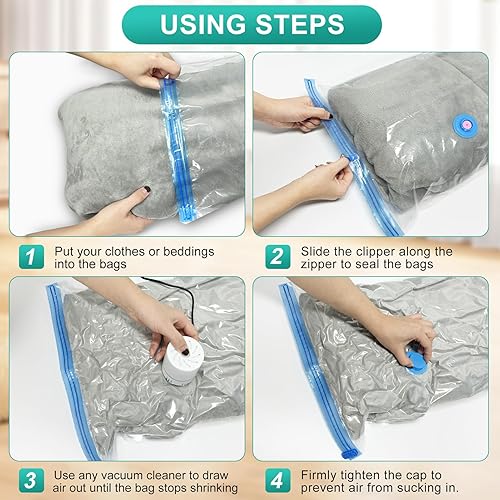 USING STEPS

1 Put your clothes or beddings into the bags

2 Slide the clipper along the zipper to seal the bags

3 Use any vacuum cleaner to draw air out until the bag stops shrinking

4 Firmly tighten the cap to prevent air from sucking in.