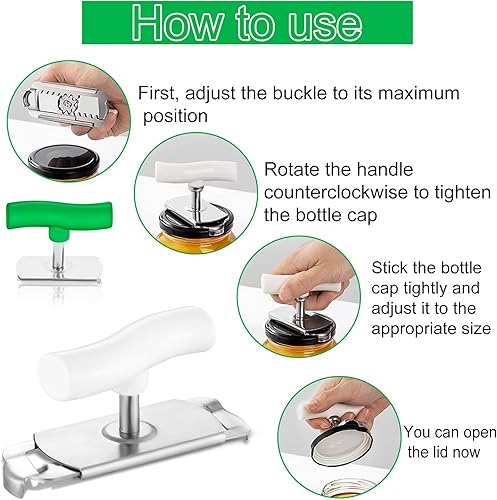 How to use

First, adjust the buckle to its maximum position

Rotate the handle counterclockwise to tighten the bottle cap

Stick the bottle cap tightly and adjust it to the appropriate size

You can open the lid now