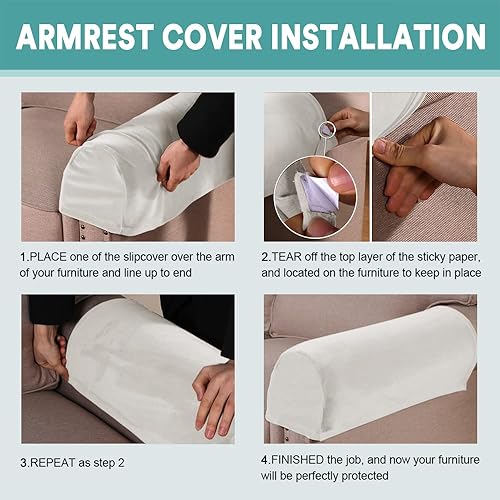 ARMREST COVER INSTALLATION

1.PLACE one of the slipcover over the arm of your furniture and line up to end

2.TEAR off the top layer of the sticky paper, and located on the furniture to keep in place

3.REPEAT as step 2

4.FINISHED the job, and now your furniture will be perfectly protected