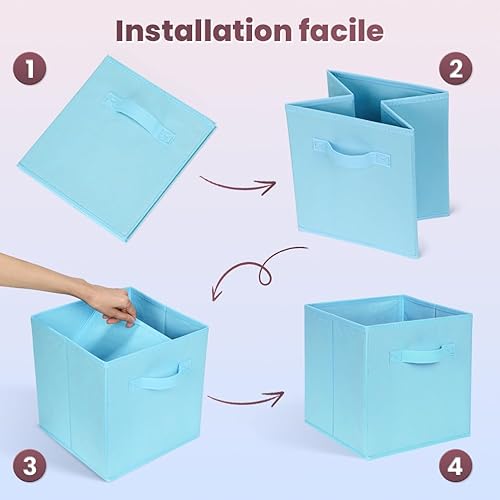 Installation facile

1

2

3

4