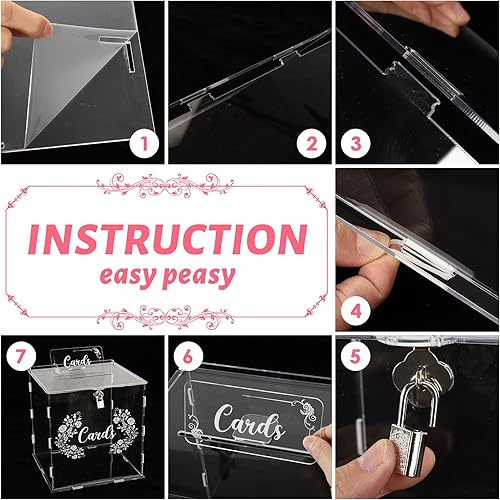 1

2

3

INSTRUCTION
easy peasy

4

7

Cards

Cards

6

Cards

5