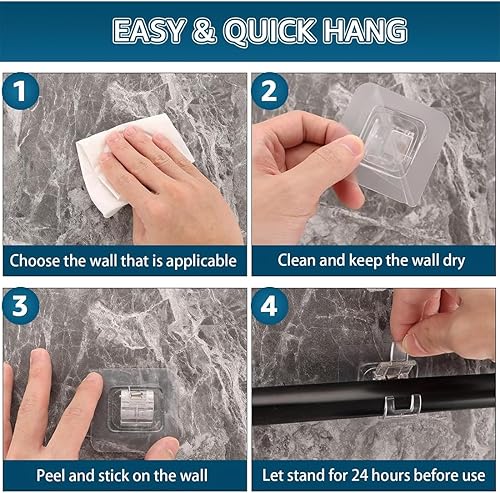 EASY & QUICK HANG

1

Choose the wall that is applicable

2

Clean and keep the wall dry

3

Peel and stick on the wall

4

Let stand for 24 hours before use