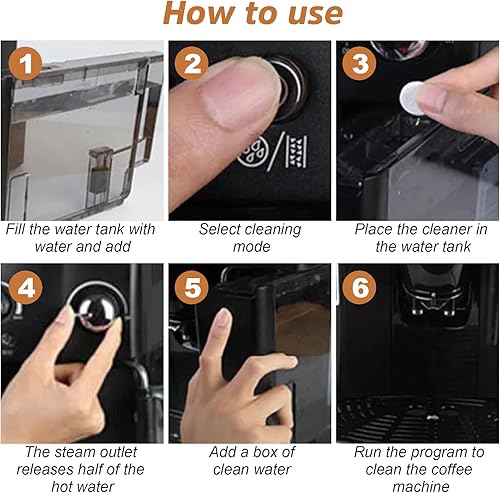 How to use

1
Fill the water tank with water and add

2
Select cleaning mode

3
Place the cleaner in the water tank

4
The steam outlet releases half of the hot water

5
Add a box of clean water

6
Run the program to clean the coffee machine