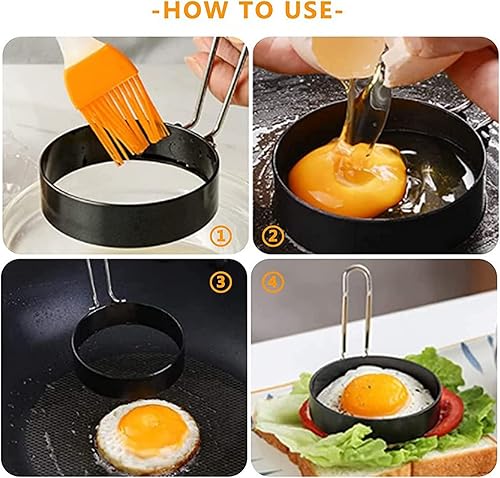 -HOW TO USE-

①

②

③

④