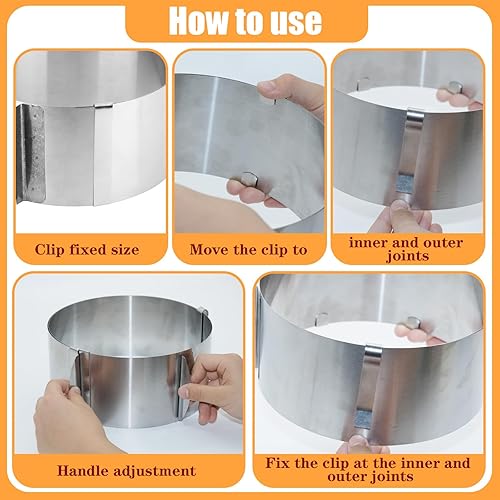 How to use

Clip fixed size

Move the clip to

inner and outer joints

Handle adjustment

Fix the clip at the inner and outer joints