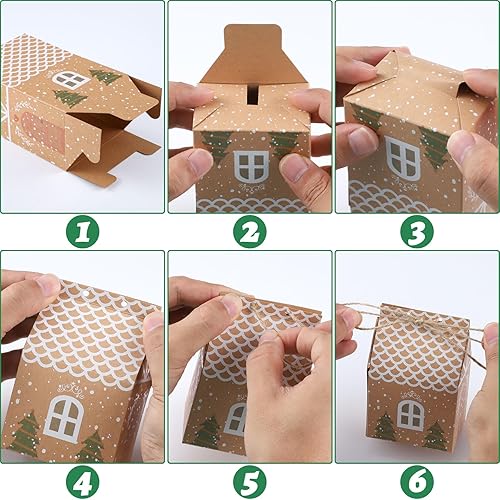 1

2

3

4

5

6