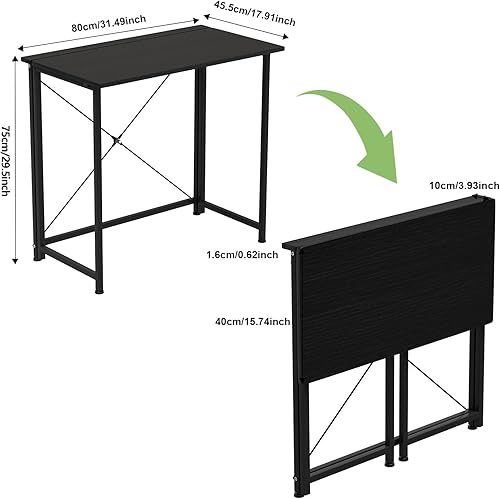 80cm/31.49inch
45.5cm/17.91inch
75cm/29.5inch
10cm/3.93inch
1.6cm/0.62inch
40cm/15.74inch