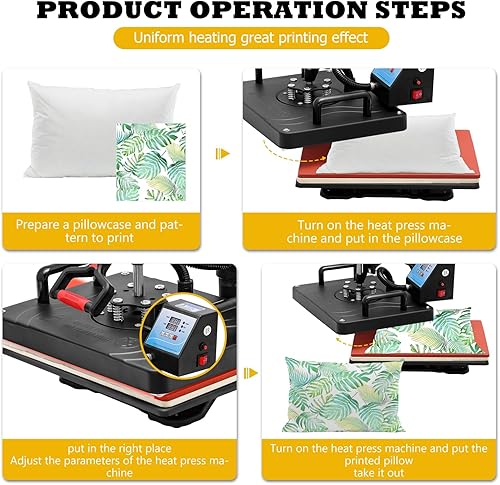 PRODUCT OPERATION STEPS

Uniform heating great printing effect

Prepare a pillowcase and pattern to print

Turn on the heat press machine and put in the pillowcase

put in the right place
Adjust the parameters of the heat press machine

Turn on the heat press machine and put the printed pillow
take it out