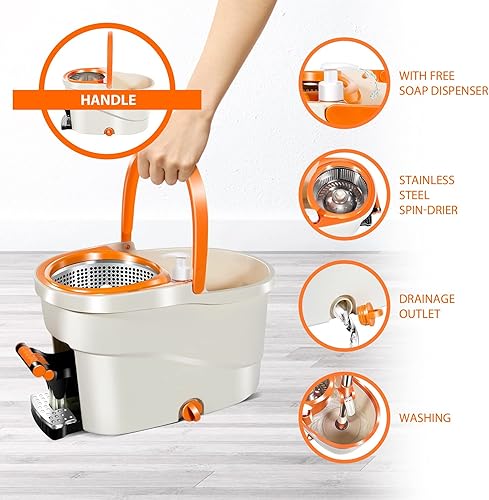 HANDLE

WITH FREE SOAP DISPENSER

STAINLESS STEEL SPIN-DRIER

DRAINAGE OUTLET

WASHING