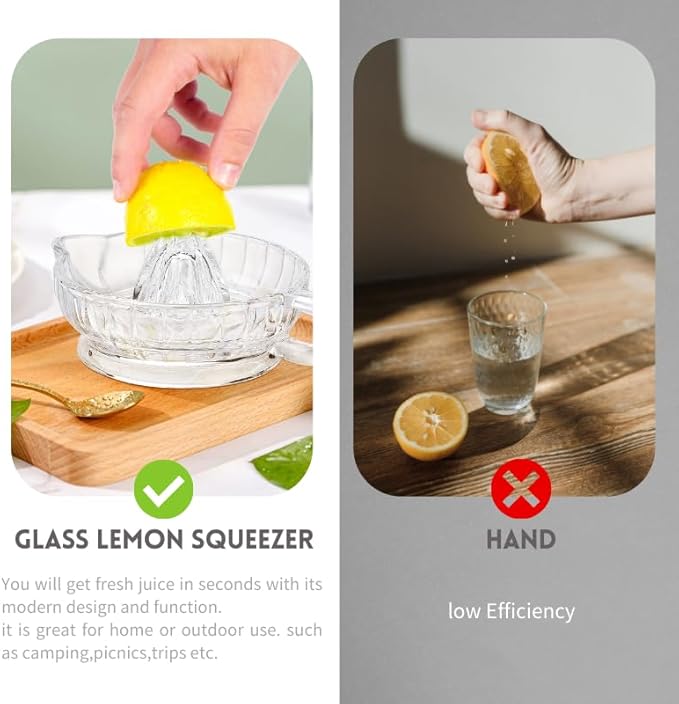 GLASS LEMON SQUEEZER

You will get fresh juice in seconds with its modern design and function.
it is great for home or outdoor use. such as camping,picnics,trips etc.

HAND

low Efficiency