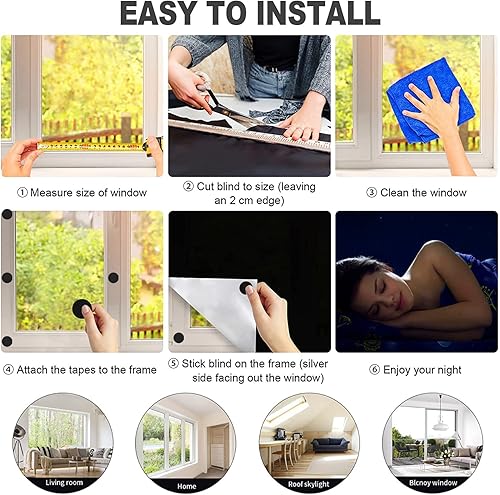 EASY TO INSTALL

① Measure size of window

② Cut blind to size (leaving an 2 cm edge)

③ Clean the window

④ Attach the tapes to the frame

⑤ Stick blind on the frame (silver side facing out the window)

⑥ Enjoy your night

Living room

Home

Roof skylight

Blcnoy window