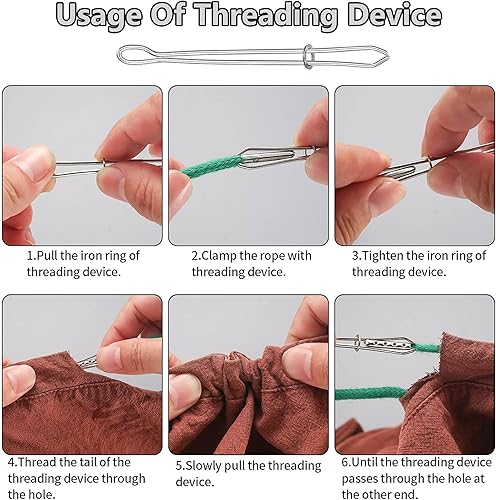 Usage Of Threading Device

1.Pull the iron ring of threading device.

2.Clamp the rope with threading device.

3.Tighten the iron ring of threading device.

4.Thread the tail of the threading device through the hole.

5.Slowly pull the threading device.

6.Until the threading device passes through the hole at the other end.