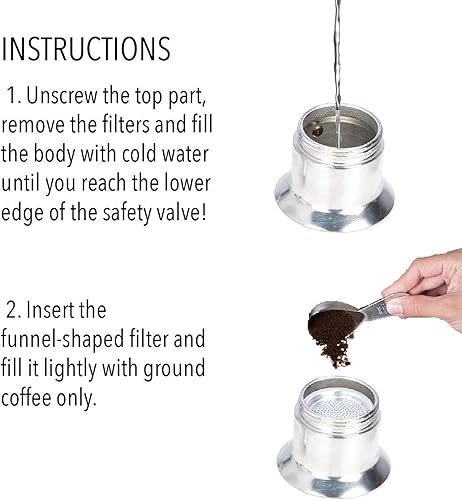 INSTRUCTIONS

1. Unscrew the top part, remove the filters and fill the body with cold water until you reach the lower edge of the safety valve!

2. Insert the funnel-shaped filter and fill it lightly with ground coffee only.