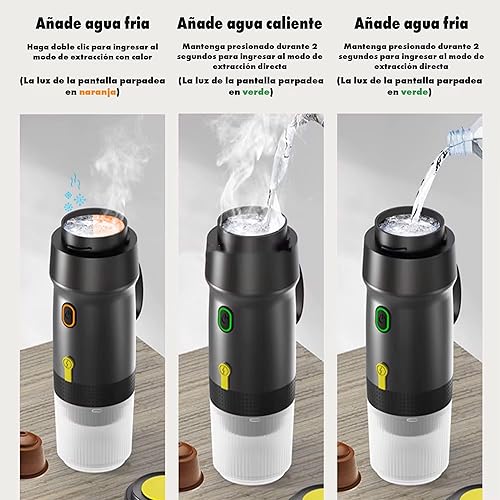 Añade agua fria

Haga doble clic para ingresar al modo de extracción con calor

(La luz de la pantalla parpadea en naranja)

Añade agua caliente

Mantenga presionado durante 2 segundos para ingresar al modo de extracción directa

(La luz de la pantalla parpadea en verde)

Añade agua fria

Mantenga presionado durante 2 segundos para ingresar al modo de extracción directa

(La luz de la pantalla parpadea en verde)