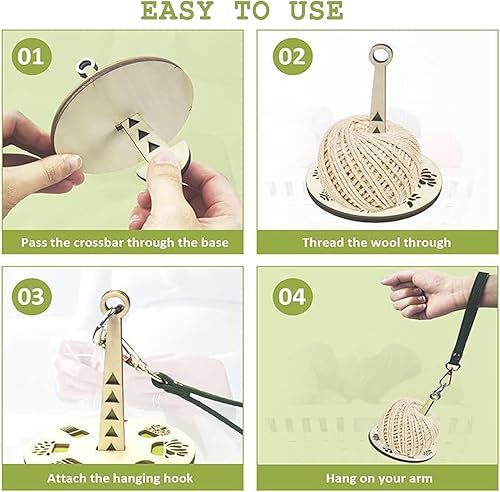 EASY TO USE

01

Pass the crossbar through the base

02

Thread the wool through

03

Attach the hanging hook

04

Hang on your arm