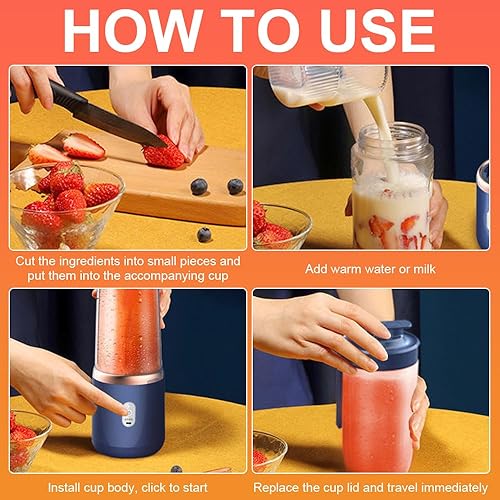 HOW TO USE

Cut the ingredients into small pieces and put them into the accompanying cup

Add warm water or milk

Install cup body, click to start

Replace the cup lid and travel immediately