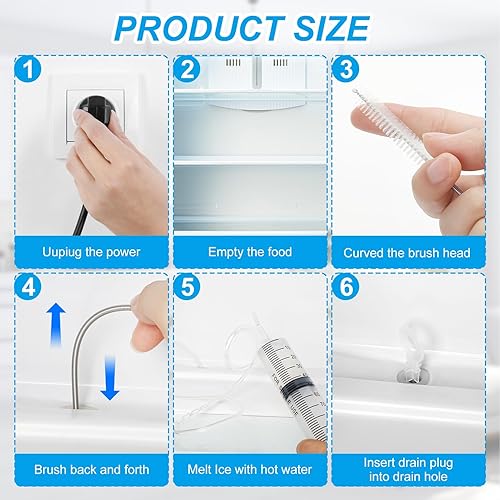 PRODUCT SIZE

1
Uupiug the power

2
Empty the food

3
Curved the brush head

4
Brush back and forth

5
Melt Ice with hot water

6
Insert drain plug into drain hole