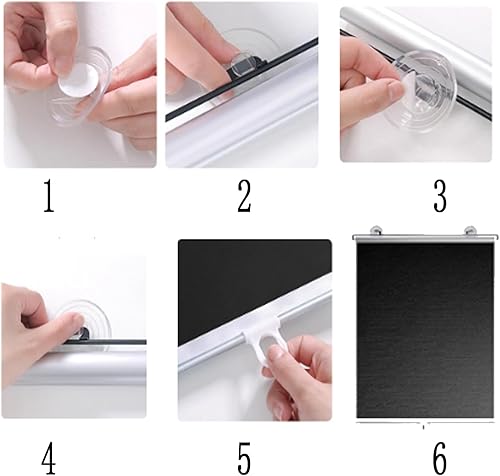 1

2

3

4

5

6