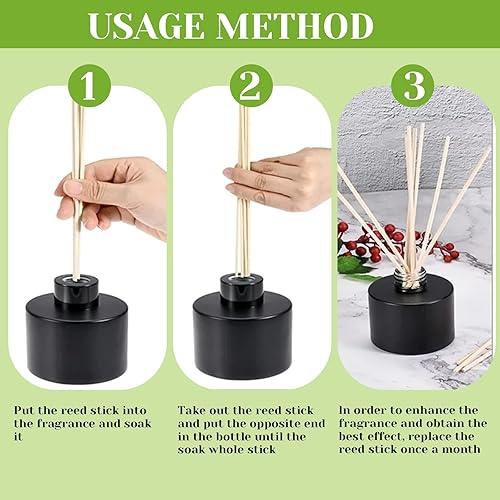 USAGE METHOD

1

2

3

Put the reed stick into the fragrance and soak it

Take out the reed stick and put the opposite end in the bottle until the soak whole stick

In order to enhance the fragrance and obtain the best effect, replace the reed stick once a month