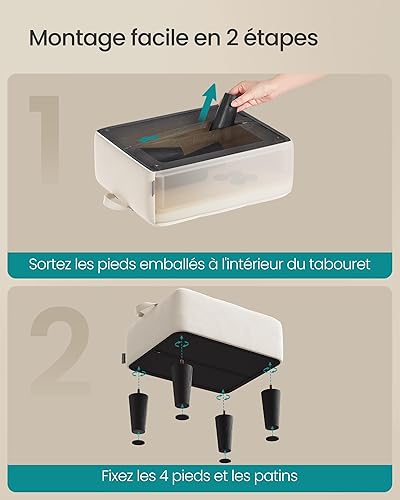 Montage facile en 2 étapes

1

Sortez les pieds emballés à l'intérieur du tabouret

2

Fixez les 4 pieds et les patins