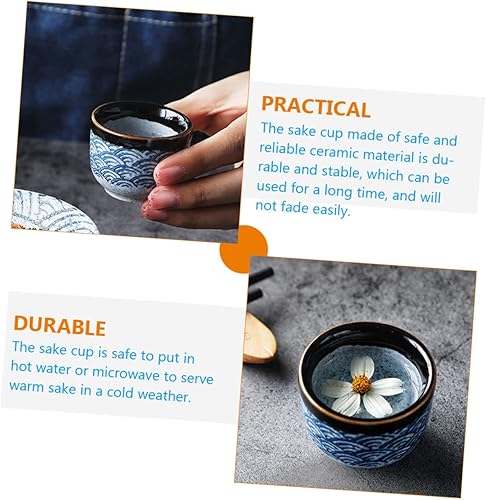 PRACTICAL
The sake cup made of safe and reliable ceramic material is durable and stable, which can be used for a long time, and will not fade easily.

DURABLE
The sake cup is safe to put in hot water or microwave to serve warm sake in a cold weather.