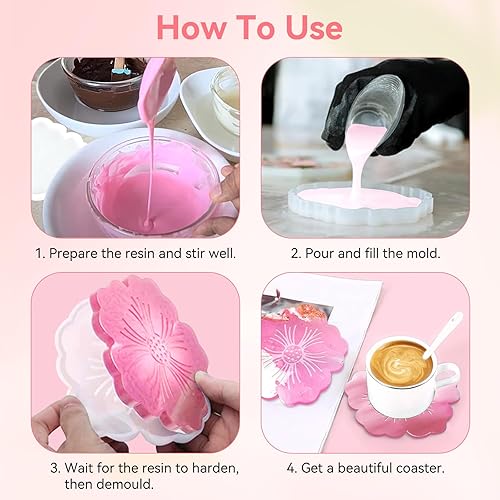 How To Use

1. Prepare the resin and stir well.

2. Pour and fill the mold.

3. Wait for the resin to harden, then demould.

4. Get a beautiful coaster.