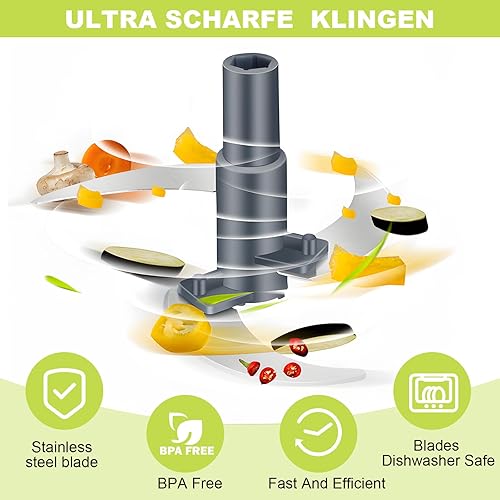 ULTRA SCHARFE KLINGEN

Stainless steel blade

BPA FREE

BPA Free

Fast And Efficient

Blades Dishwasher Safe