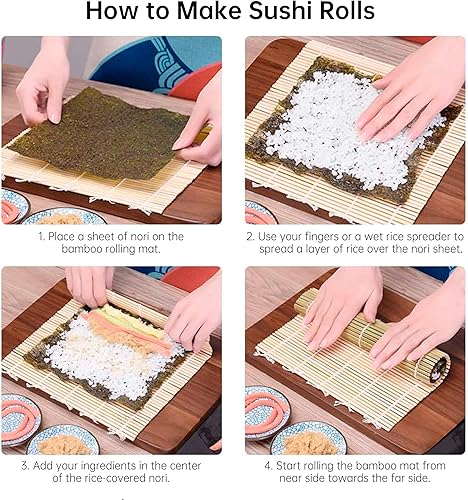 How to Make Sushi Rolls

1. Place a sheet of nori on the bamboo rolling mat.

2. Use your fingers or a wet rice spreader to spread a layer of rice over the nori sheet.

3. Add your ingredients in the center of the rice-covered nori.

4. Start rolling the bamboo mat from near side towards the far side.