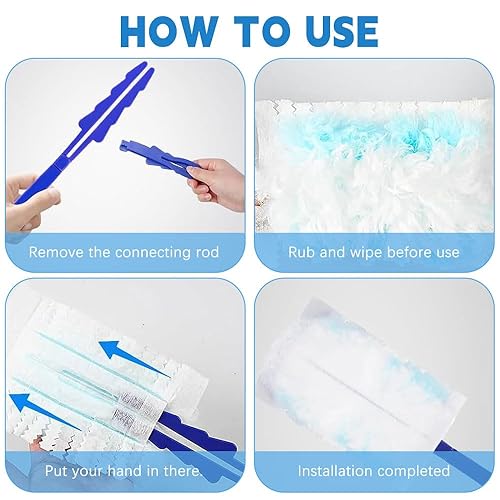 HOW TO USE

Remove the connecting rod

Rub and wipe before use

Put your hand in there.

Installation completed