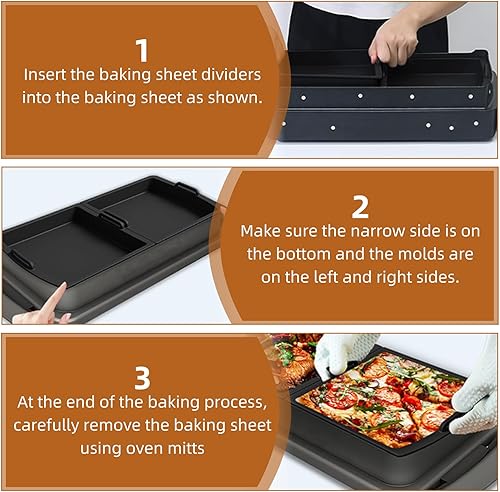 1
Insert the baking sheet dividers into the baking sheet as shown.

2
Make sure the narrow side is on the bottom and the molds are on the left and right sides.

3
At the end of the baking process, carefully remove the baking sheet using oven mitts