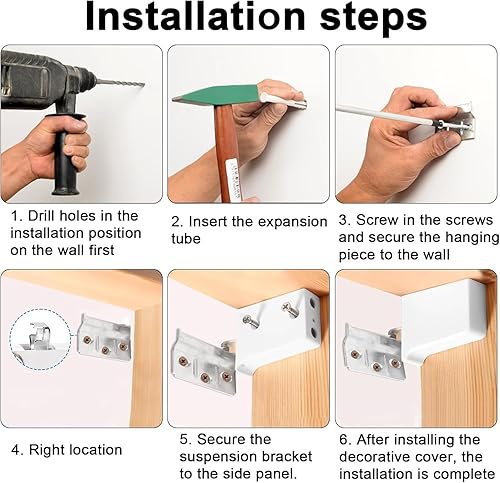 Installation steps

1. Drill holes in the installation position on the wall first

2. Insert the expansion tube

3. Screw in the screws and secure the hanging piece to the wall

4. Right location

5. Secure the suspension bracket to the side panel.

6. After installing the decorative cover, the installation is complete