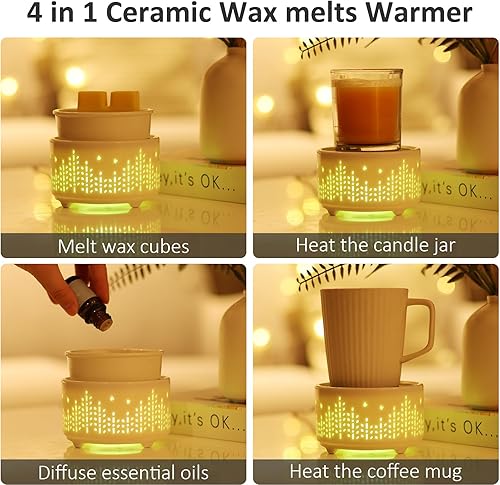 4 in 1 Ceramic Wax melts Warmer

y,it's OK...

Melt wax cubes

y,it's OK...

Heat the candle jar

y,it's OK...

Diffuse essential oils

y,it's OK...

Heat the coffee mug