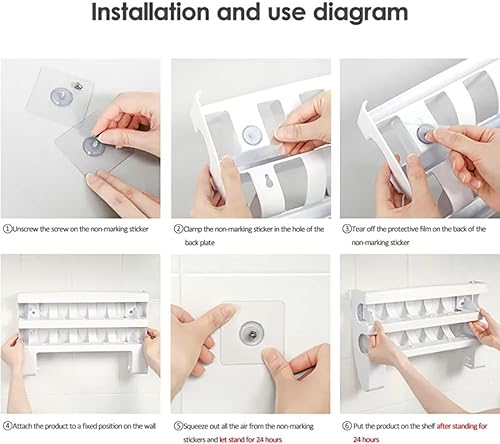 Installation and use diagram

①Unscrew the screw on the non-marking sticker

②Clamp the non-marking sticker in the hole of the back plate

③Tear off the protective film on the back of the non-marking sticker

④Attach the product to a fixed position on the wall

⑤Squeeze out all the air from the non-marking stickers and let stand for 24 hours

⑥ Put the product on the shelf after standing for 24 hours