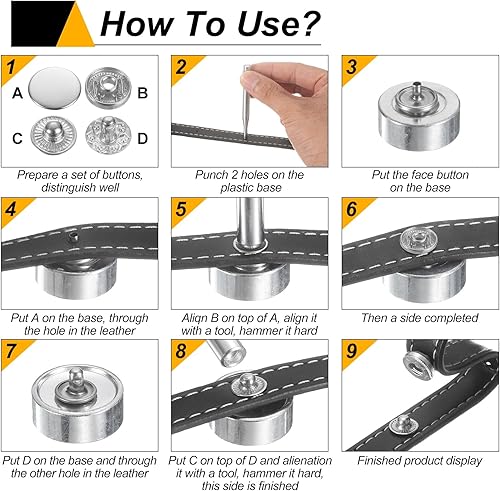 How To Use?

1

A

B

C

D

Prepare a set of buttons, distinguish well

2

Punch 2 holes on the plastic base

3

Put the face button on the base

4

Put A on the base, through the hole in the leather

5

Align B on top of A, align it with a tool, hammer it hard

6

Then a side completed

7

Put D on the base and through the other hole in the leather

8

Put C on top of D and alienation it with a tool, hammer it hard, this side is finished

9

Finished product display