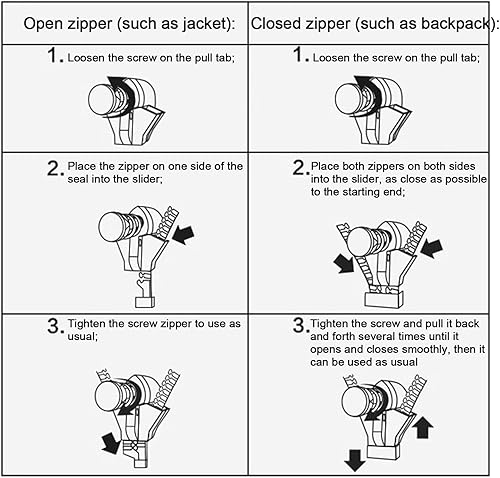 | Open zipper (such as jacket): | Closed zipper (such as backpack): |
|---|---|
| 1. Loosen the screw on the pull tab; | 1. Loosen the screw on the pull tab; |
| 2. Place the zipper on one side of the seal into the slider; | 2. Place both zippers on both sides into the slider, as close as possible to the starting end; |
| 3. Tighten the screw zipper to use as usual; | 3. Tighten the screw and pull it back and forth several times until it opens and closes smoothly, then it can be used as usual |